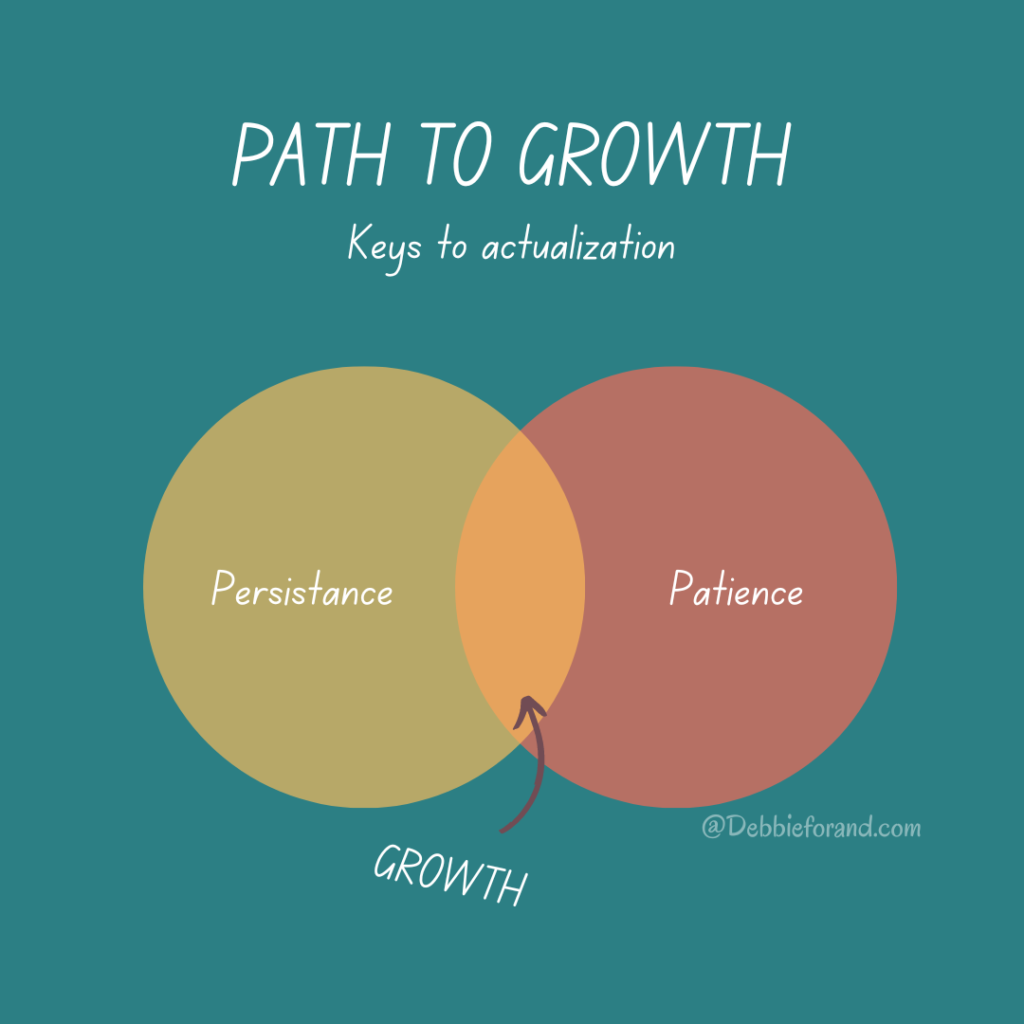 PATH TO GROWTH

Keys to actualization

Persistance

Patience

GROWTH

@Debbieforand.com