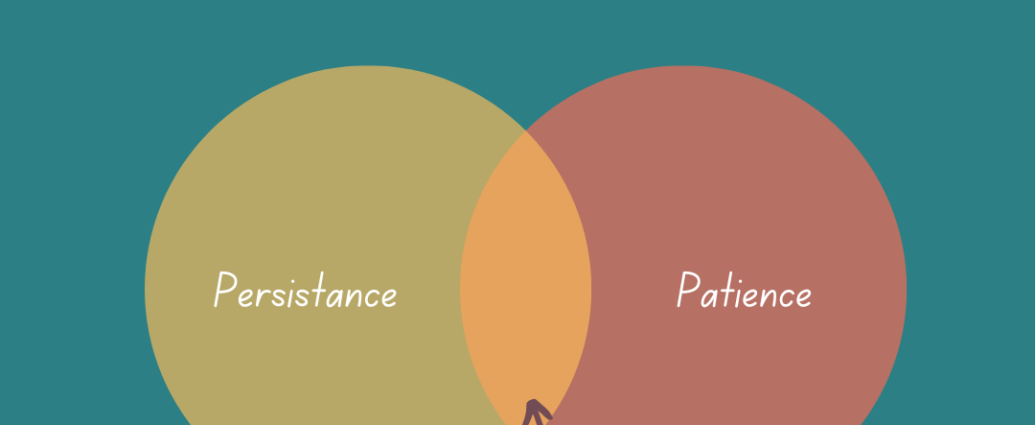 Persistance

Patience